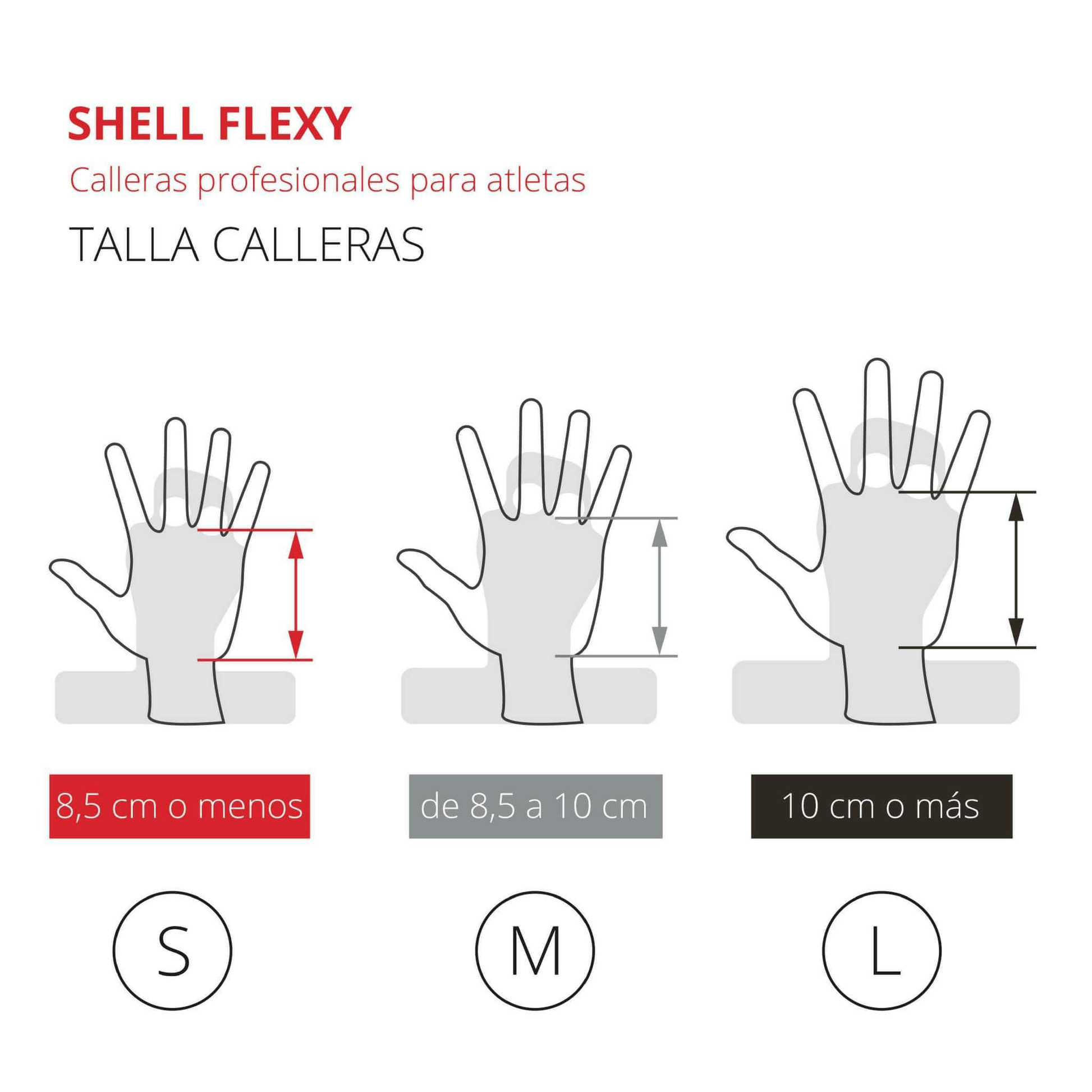 SHELL FLEXY
Calleras profesionales para atletas
TALLA CALLERAS

8,5 cm o menos

de 8,5 a 10 cm

10 cm o más

S

M

L